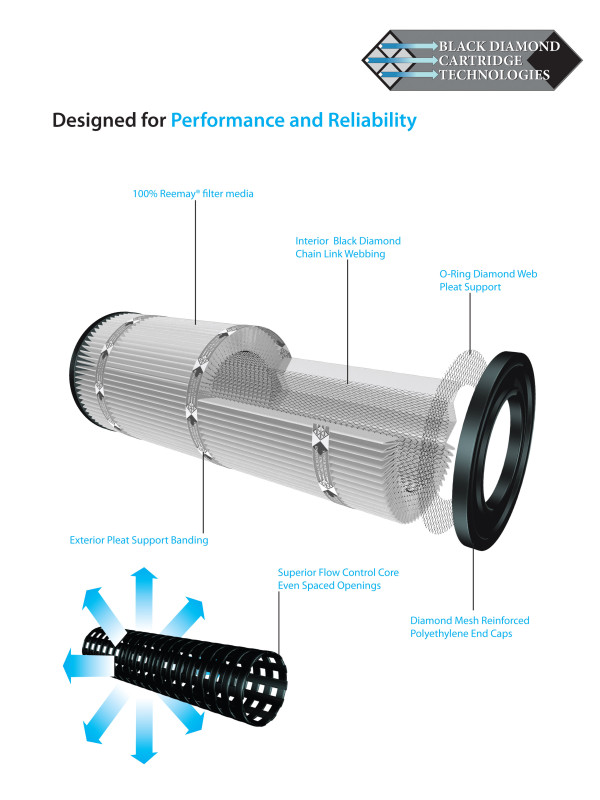 BLACK DIAMOND
CARTRIDGE
TECHNOLOGIES

Designed for Performance and Reliability

100% Reemay® filter media

Interior Black Diamond
Chain Link Webbing

O-Ring Diamond Web
Pleat Support

Exterior Pleat Support Banding

Superior Flow Control Core
Even Spaced Openings

Diamond Mesh Reinforced
Polyethylene End Caps